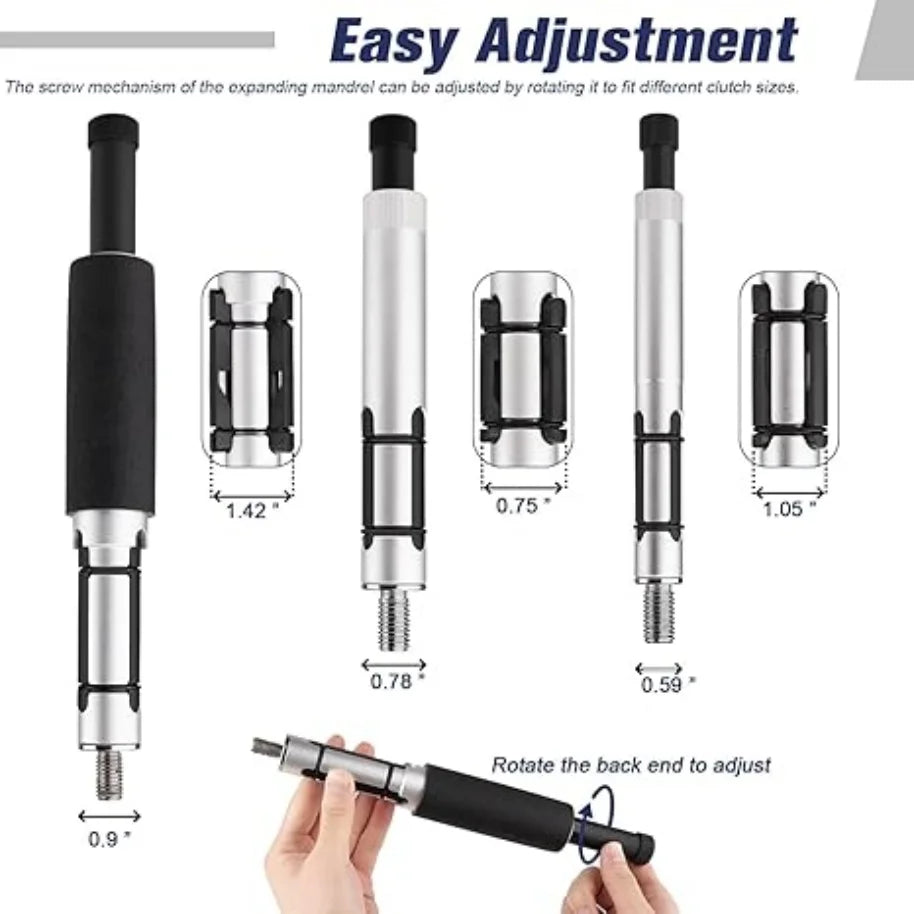 Easy Adjustment

The screw mechanism of the expanding mandrel can be adjusted by rotating it to fit different clutch sizes.

1.42 "

0.75 "

1.05 "

0.78 "

0.59 "

0.9 "

Rotate the back end to adjust